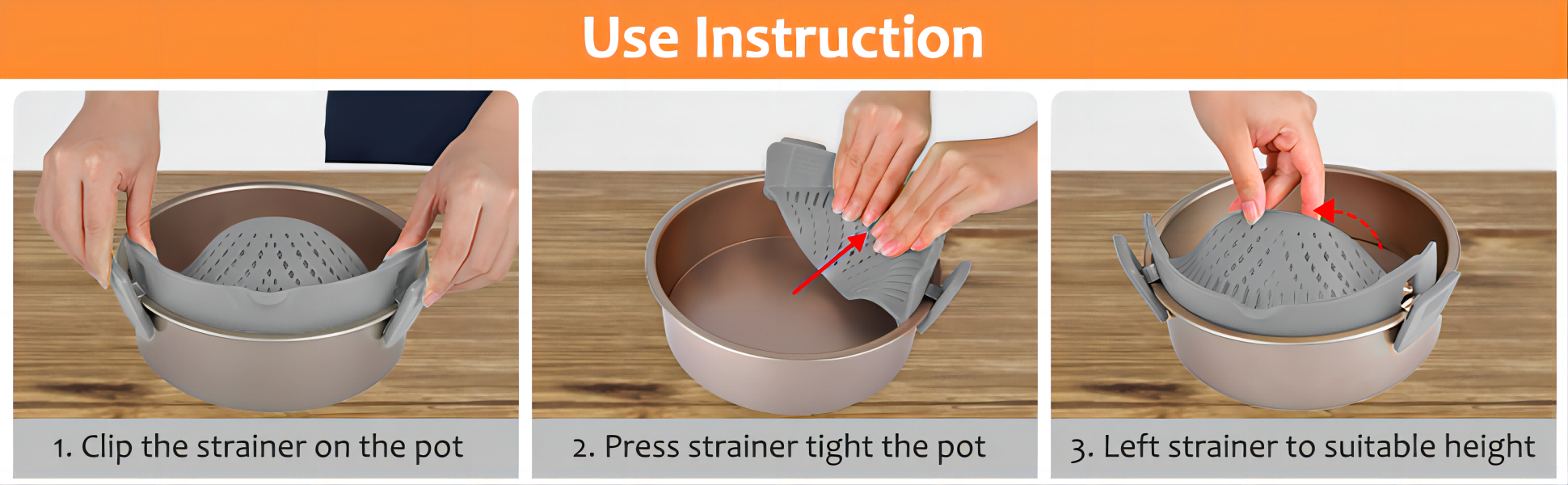 Use Instruction

1. Clip the strainer on the pot

2. Press strainer tight the pot

3. Left strainer to suitable height