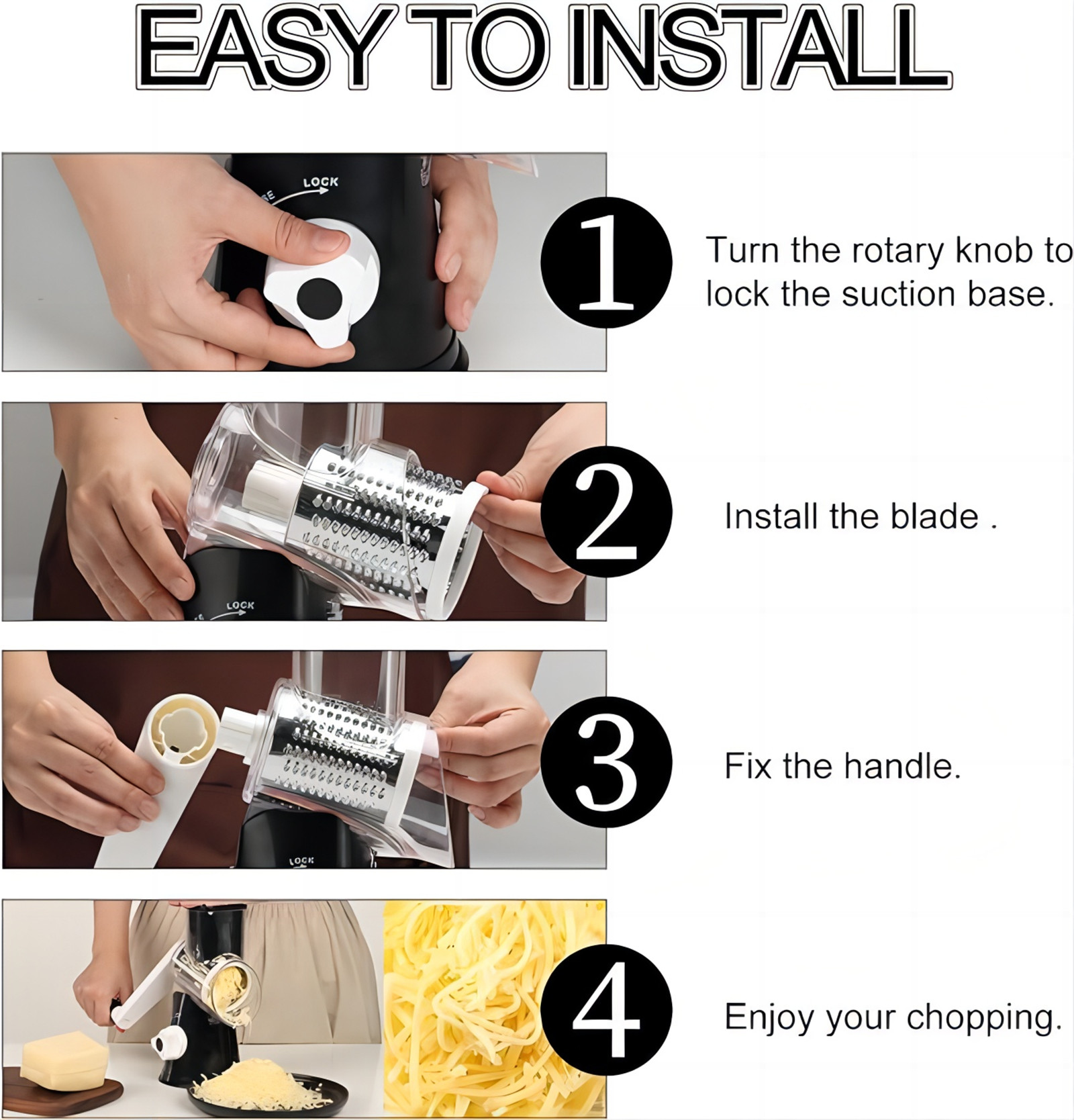 EASY TO INSTALL

LOCK

1

Turn the rotary knob to lock the suction base.

LOCK

2

Install the blade .

LOCK

3

Fix the handle.

4

Enjoy your chopping.